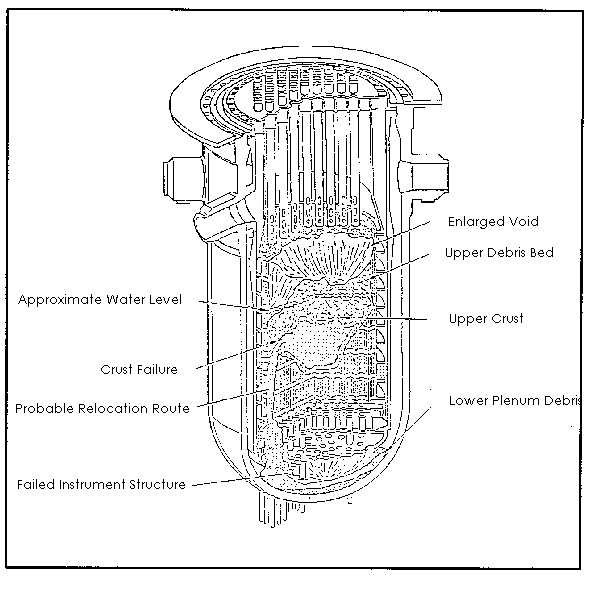 Enlarged Void

Upper Debris Bed

Approximate Water Level

Upper Crust

Crust Failure

Probable Relocation Route

Lower Plenum Debris

Failed Instrument Structure